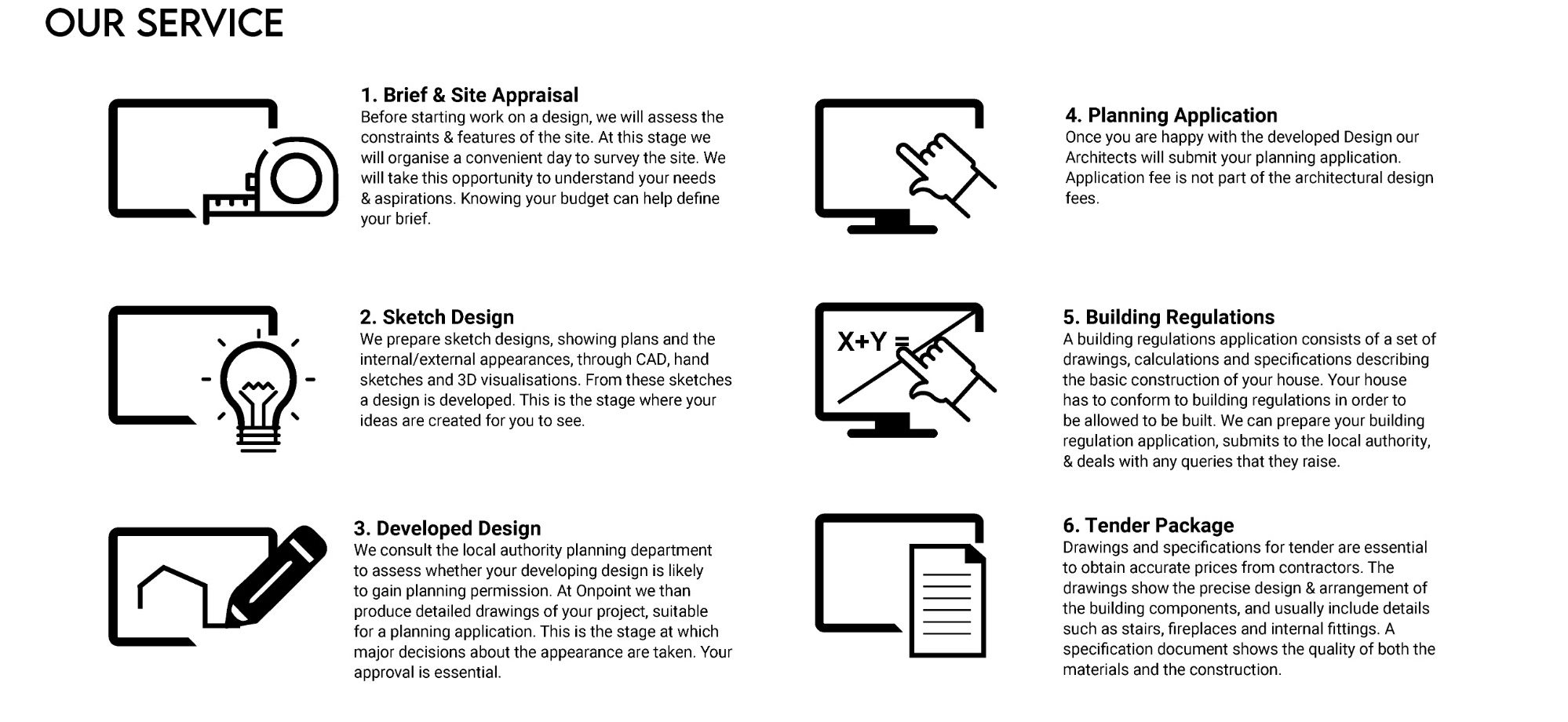 OUR SERVICE

1. Brief & Site Appraisal
Before starting work on a design, we will assess the constraints & features of the site. At this stage we will organise a convenient day to survey the site. We will take this opportunity to understand your needs & aspirations. Knowing your budget can help define your brief.

2. Sketch Design
We prepare sketch designs, showing plans and the internal/external appearances, through CAD, hand sketches and 3D visualisations. From these sketches a design is developed. This is the stage where your ideas are created for you to see.

3. Developed Design
We consult the local authority planning department to assess whether your developing design is likely to gain planning permission. At Onpoint we than produce detailed drawings of your project, suitable for a planning application. This is the stage at which major decisions about the appearance are taken. Your approval is essential.

4. Planning Application
Once you are happy with the developed Design our Architects will submit your planning application. Application fee is not part of the architectural design fees.

X+Y =

5. Building Regulations
A building regulations application consists of a set of drawings, calculations and specifications describing the basic construction of your house. Your house has to conform to building regulations in order to be allowed to be built. We can prepare your building regulation application, submits to the local authority, & deals with any queries that they raise.

6. Tender Package
Drawings and specifications for tender are essential to obtain accurate prices from contractors. The drawings show the precise design & arrangement of the building components, and usually include details such as stairs, fireplaces and internal fittings. A specification document shows the quality of both the materials and the construction.